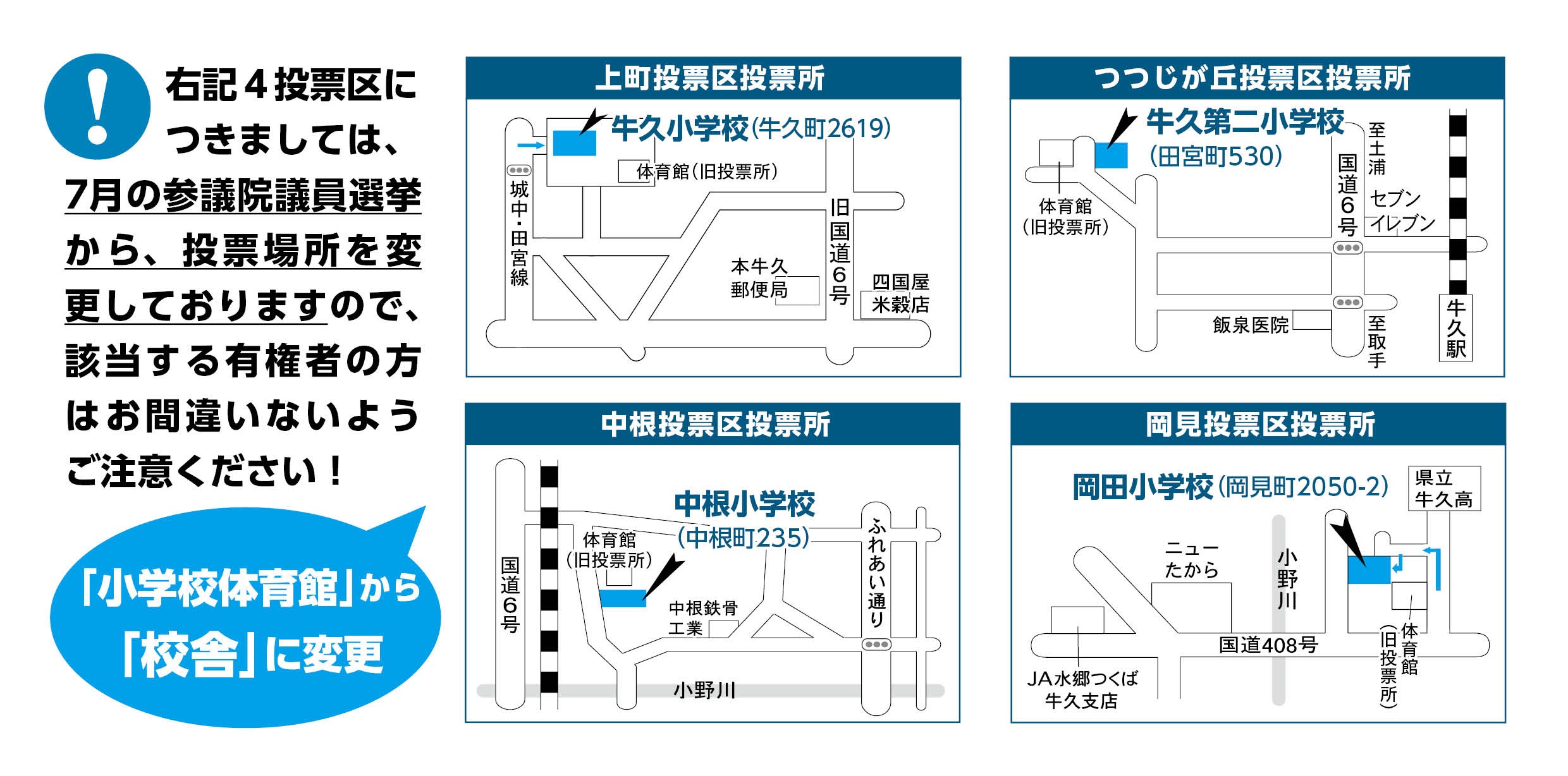 !

右記４投票区につきましては、7月の参議院議員選挙から、投票場所を変更しておりますので、該当する有権者の方はお間違いないようご注意ください！

「小学校体育館」から「校舎」に変更

上町投票区投票所

牛久小学校(牛久町2619)

体育館(旧投票所)

城中・田宮線

旧国道6号

本牛久郵便局

四国屋米穀店

つつじが丘投票区投票所

牛久第二小学校(田宮町530)

体育館(旧投票所)

国道6号

至土浦

セブンイレブン

飯泉医院

至取手

牛久駅

中根投票区投票所

中根小学校(中根町235)

体育館(旧投票所)

国道6号

中根鉄骨工業

ふれあい通り

小野川

岡見投票区投票所

岡田小学校(岡見町2050-2)

県立牛久高

ニューたから

小野川

国道408号

JA水郷つくば牛久支店

体育館(旧投票所)